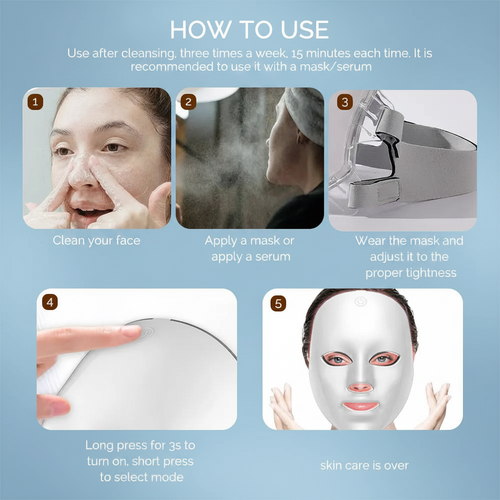 HOW TO USE

Use after cleansing, three times a week, 15 minutes each time. It is recommended to use it with a mask/serum

1

Clean your face

2

Apply a mask or apply a serum

3

Wear the mask and adjust it to the proper tightness

4

Long press for 3s to turn on, short press to select mode

5

skin care is over